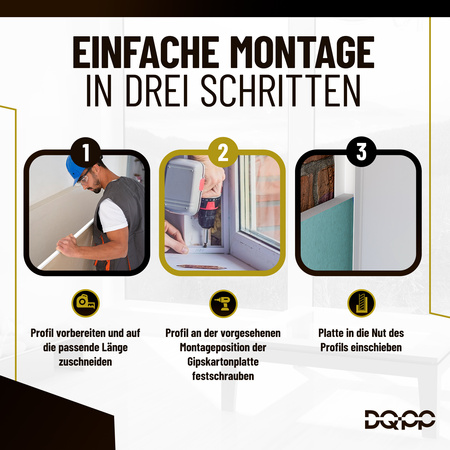 EINFACHE MONTAGE
IN DREI SCHRITTEN

1

2

3

Profil vorbereiten und auf die passende Länge zuschneiden

Profil an der vorgesehenen Montageposition der Gipskartonplatte festschrauben

Platte in die Nut des Profils einschieben

DQPP